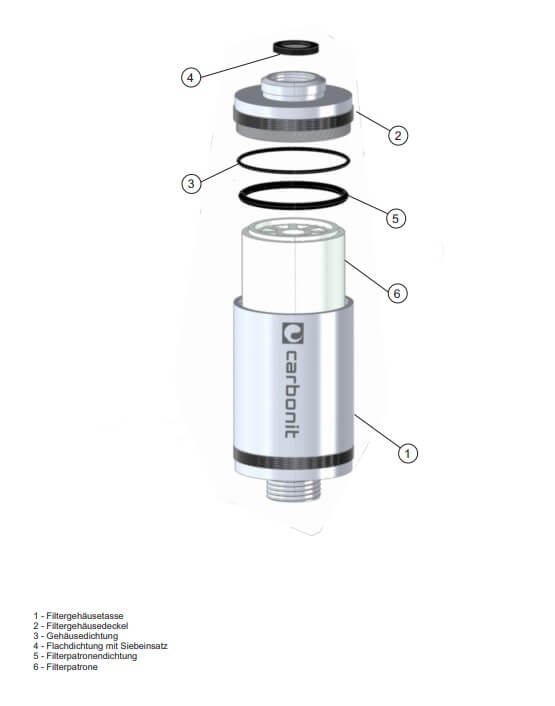 4

2

3

5

6

carbonit

1

1 - Filtergehäusetasse
2 - Filtergehäusedeckel
3 - Gehäusedichtung
4 - Flachdichtung mit Siebeinsatz
5 - Filterpatronendichtung
6 - Filterpatrone